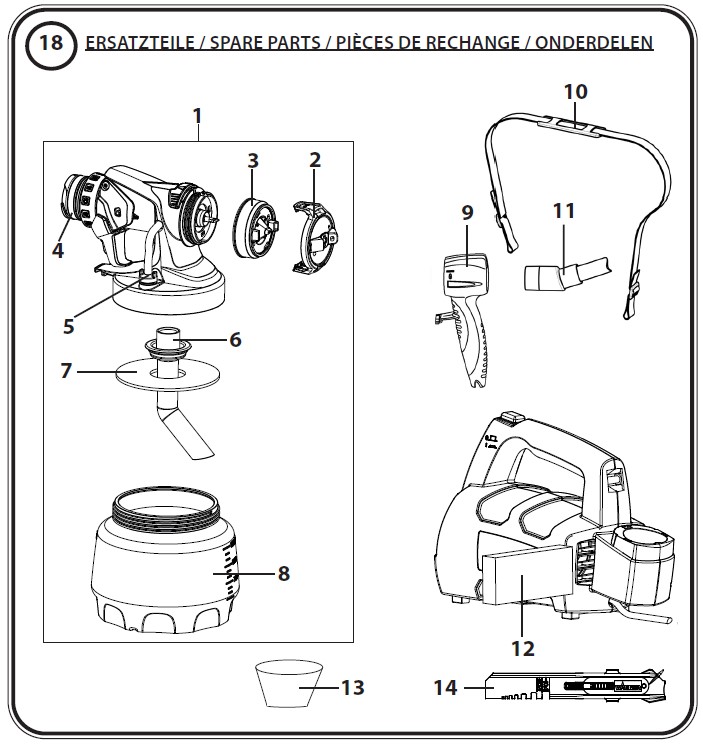 18 ERSATZTEILE / SPARE PARTS / PIÈCES DE RECHANGE / ONDERDELEN

1

3

2

4

5

6

7

8

10

9

11

12

13

14